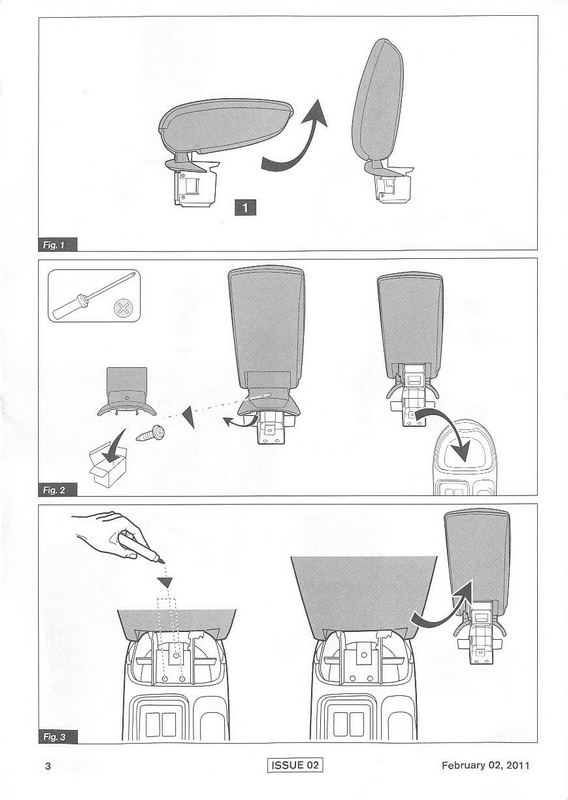 1

Fig. 1

Fig. 2

Fig. 3

3

ISSUE 02

February 02, 2011